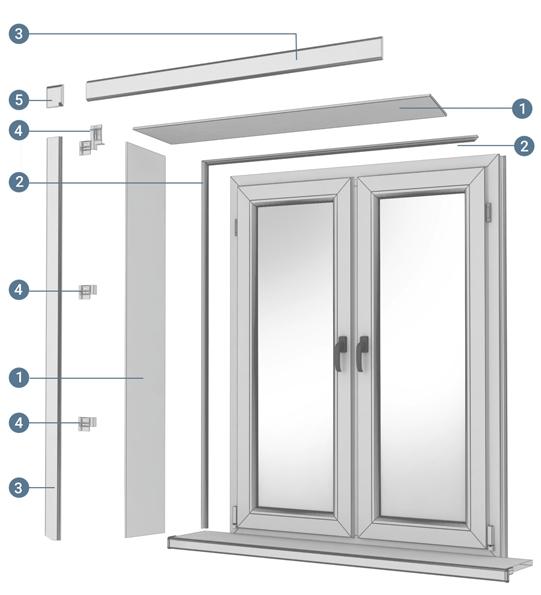 3
5
1
4
2
2
4
1
4
3